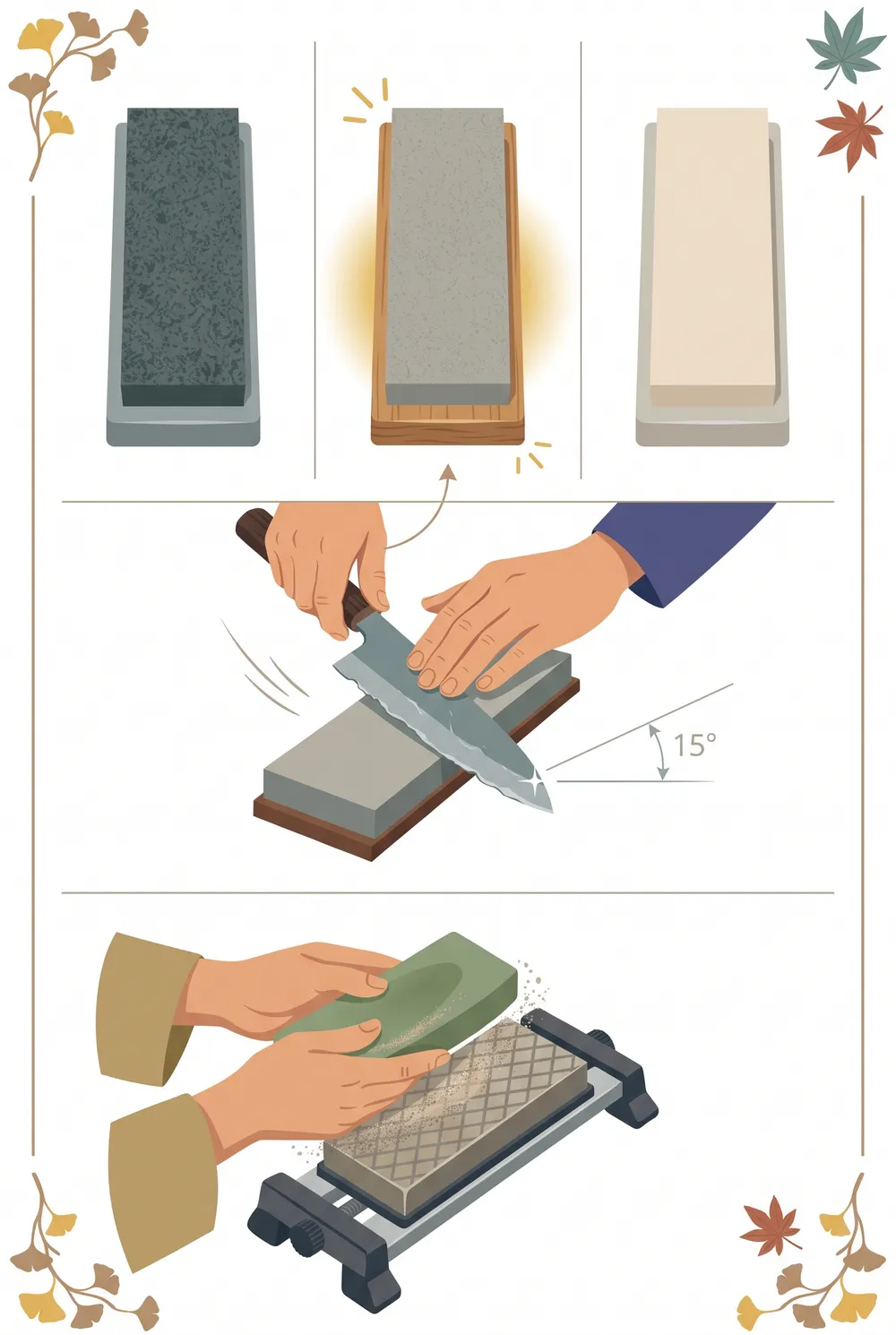 15°