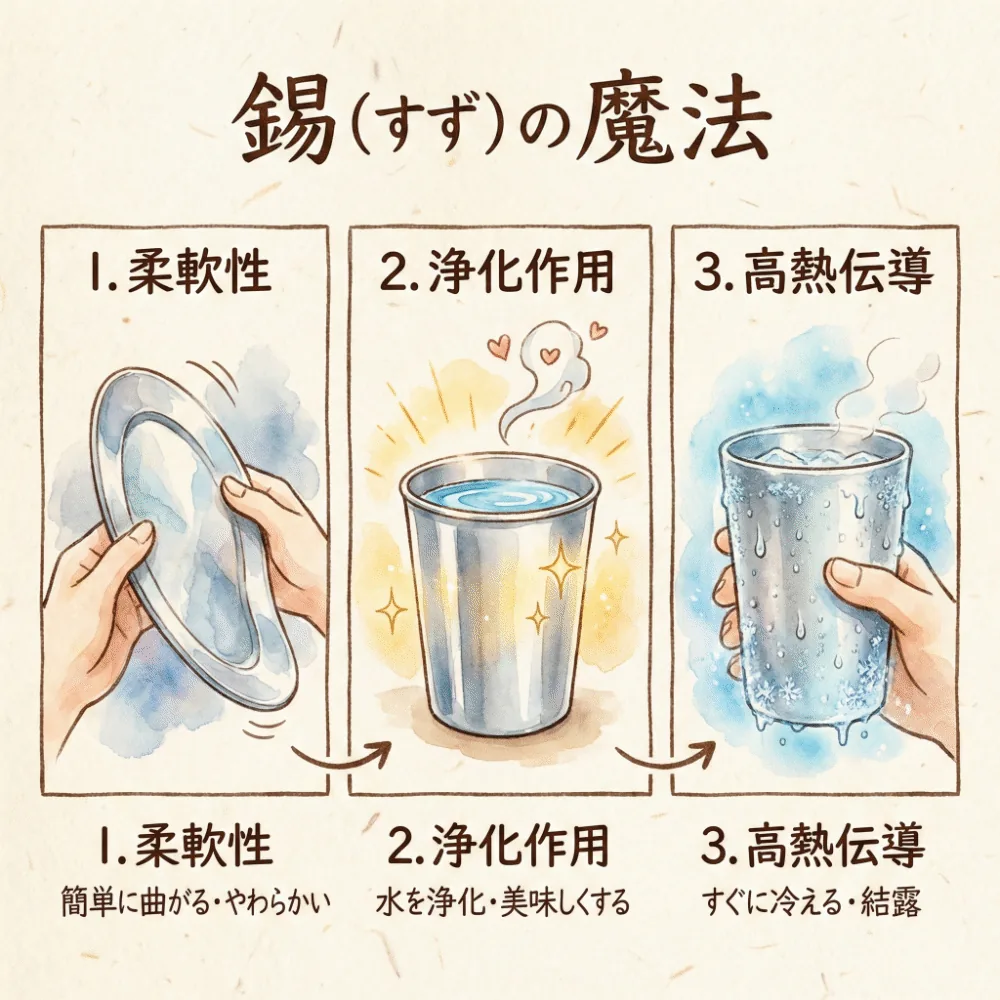 錫(すず)の魔法

1. 柔軟性

2. 浄化作用

3. 高熱伝導

1. 柔軟性
簡単に曲がる・やわらかい

2. 浄化作用
水を浄化・美味しくする

3. 高熱伝導
すぐに冷える・結露