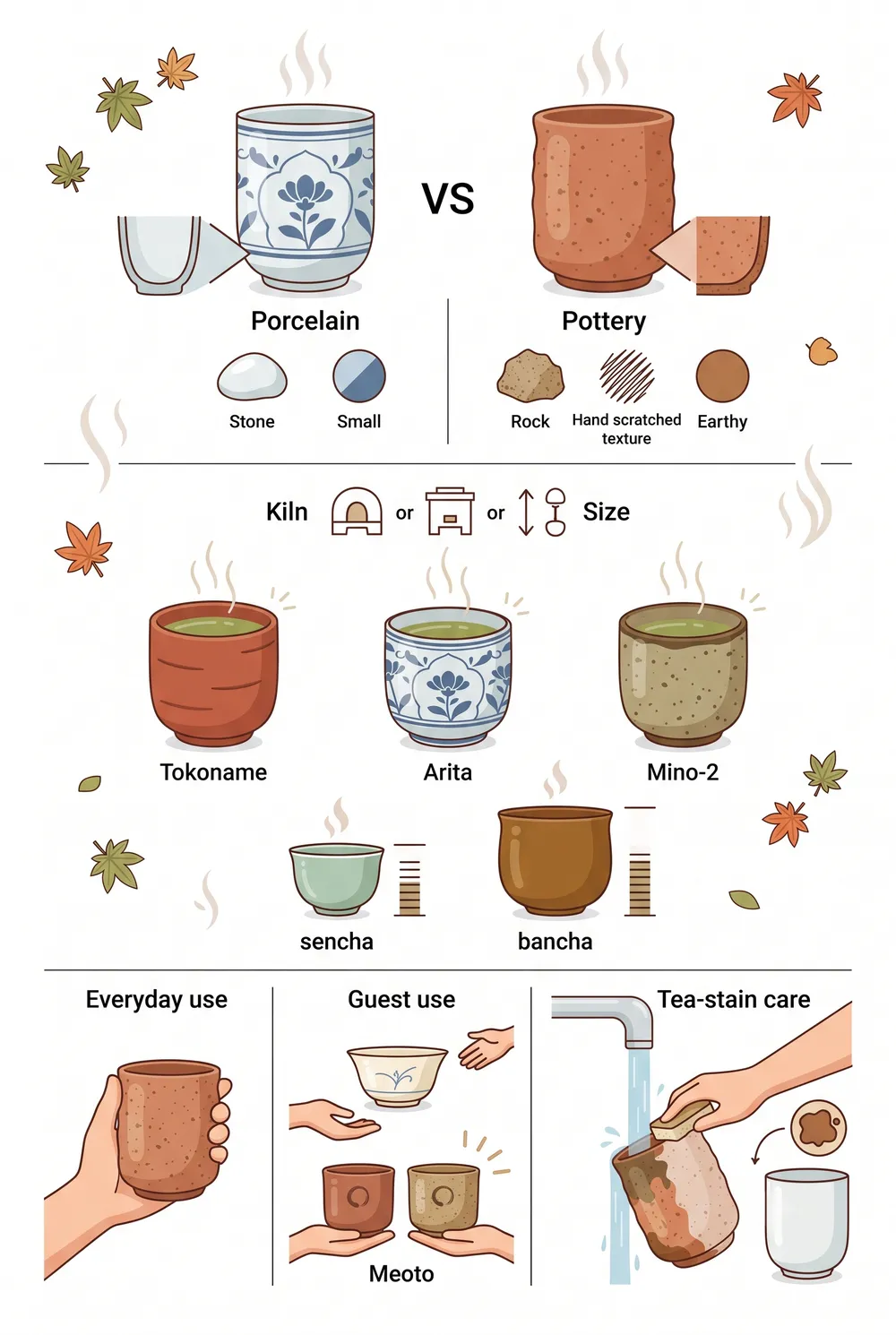 VS

Porcelain

Stone Small

Pottery

Rock Hand scratched texture Earthy

Kiln or or Size

Tokoname Arita Mino-2

sencha bancha

Everyday use

Guest use

Meoto

Tea-stain care