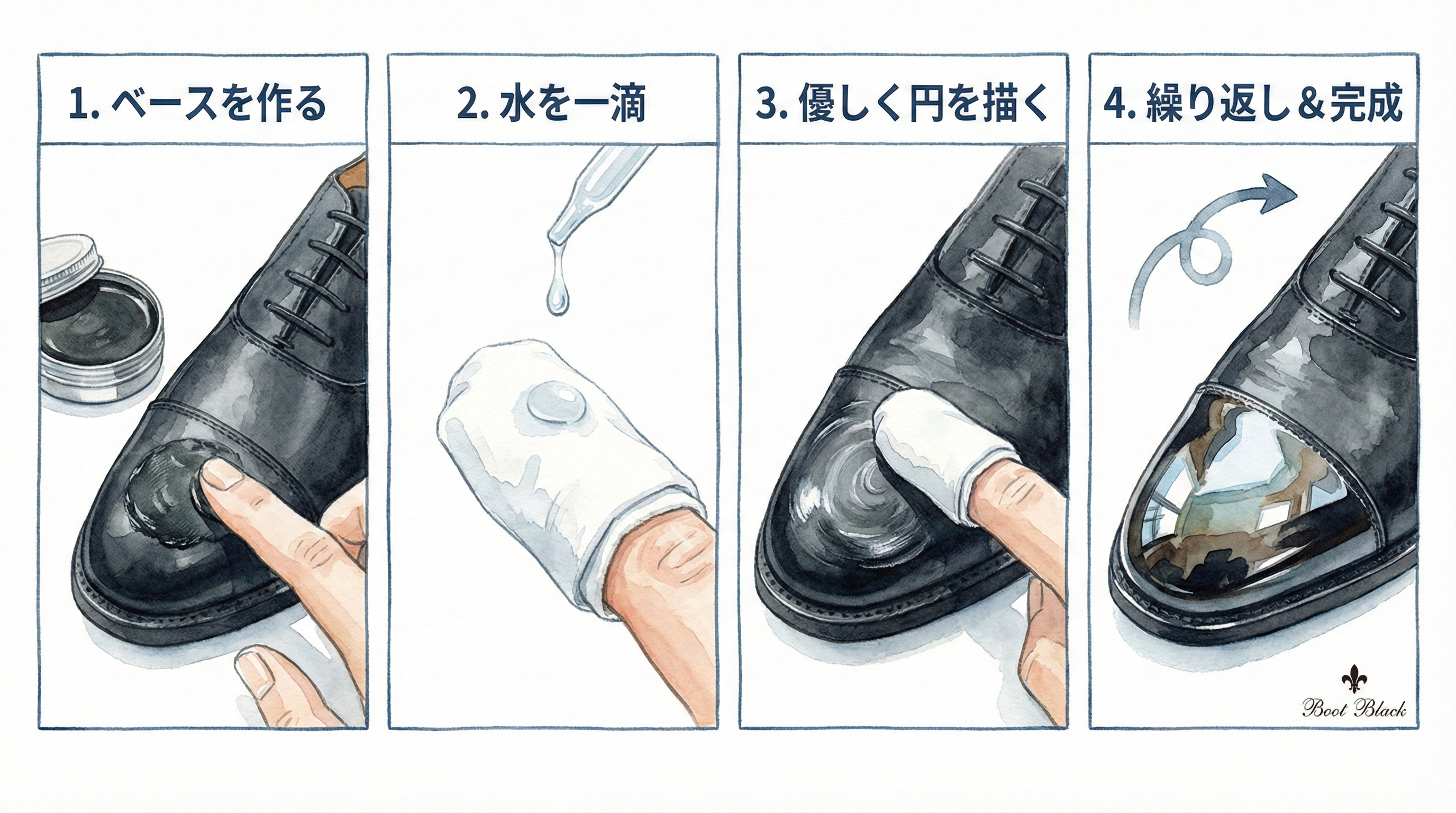 1. ベースを作る

2. 水を一滴

3. 優しく円を描く

4. 繰り返し＆完成

Boot Black