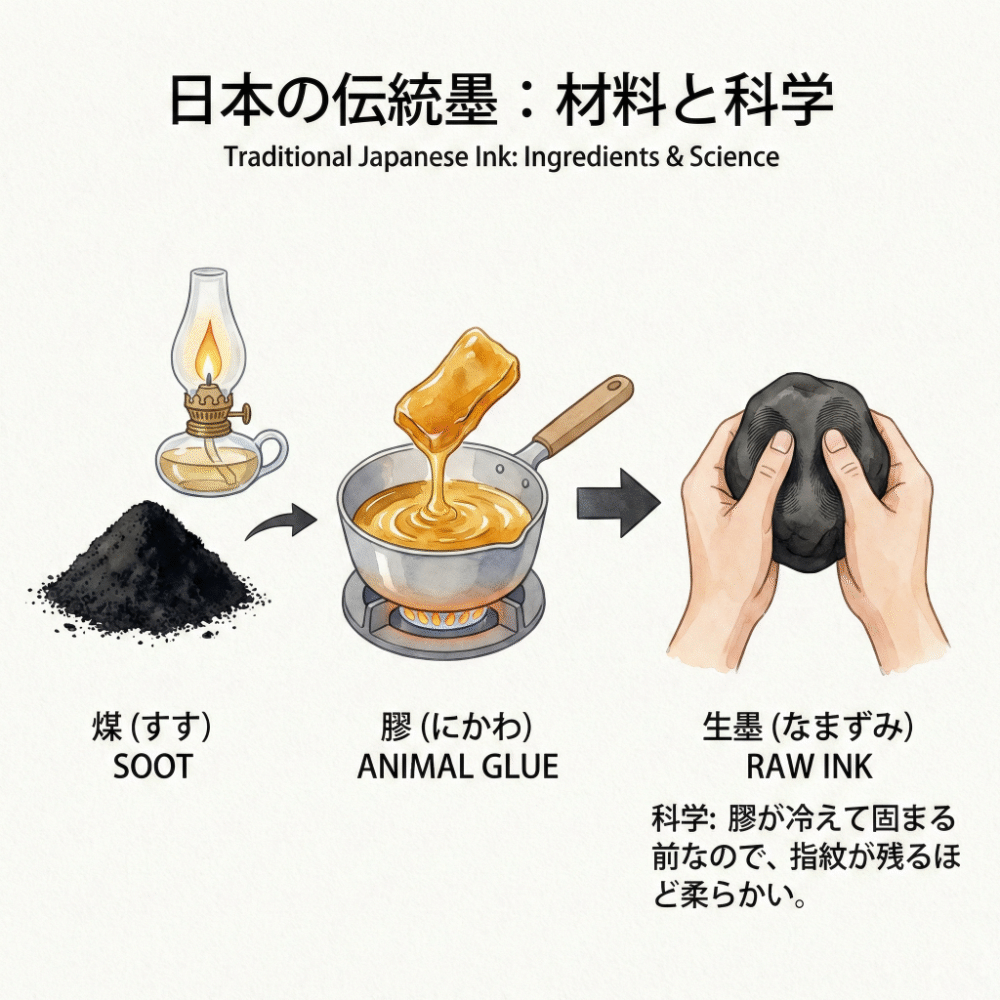 日本の伝統墨：材料と科学
Traditional Japanese Ink: Ingredients & Science

煤 (すす)
SOOT

膠 (にかわ)
ANIMAL GLUE

生墨 (なまずみ)
RAW INK

科学: 膠が冷えて固まる前なので、指紋が残るほど柔らかい。